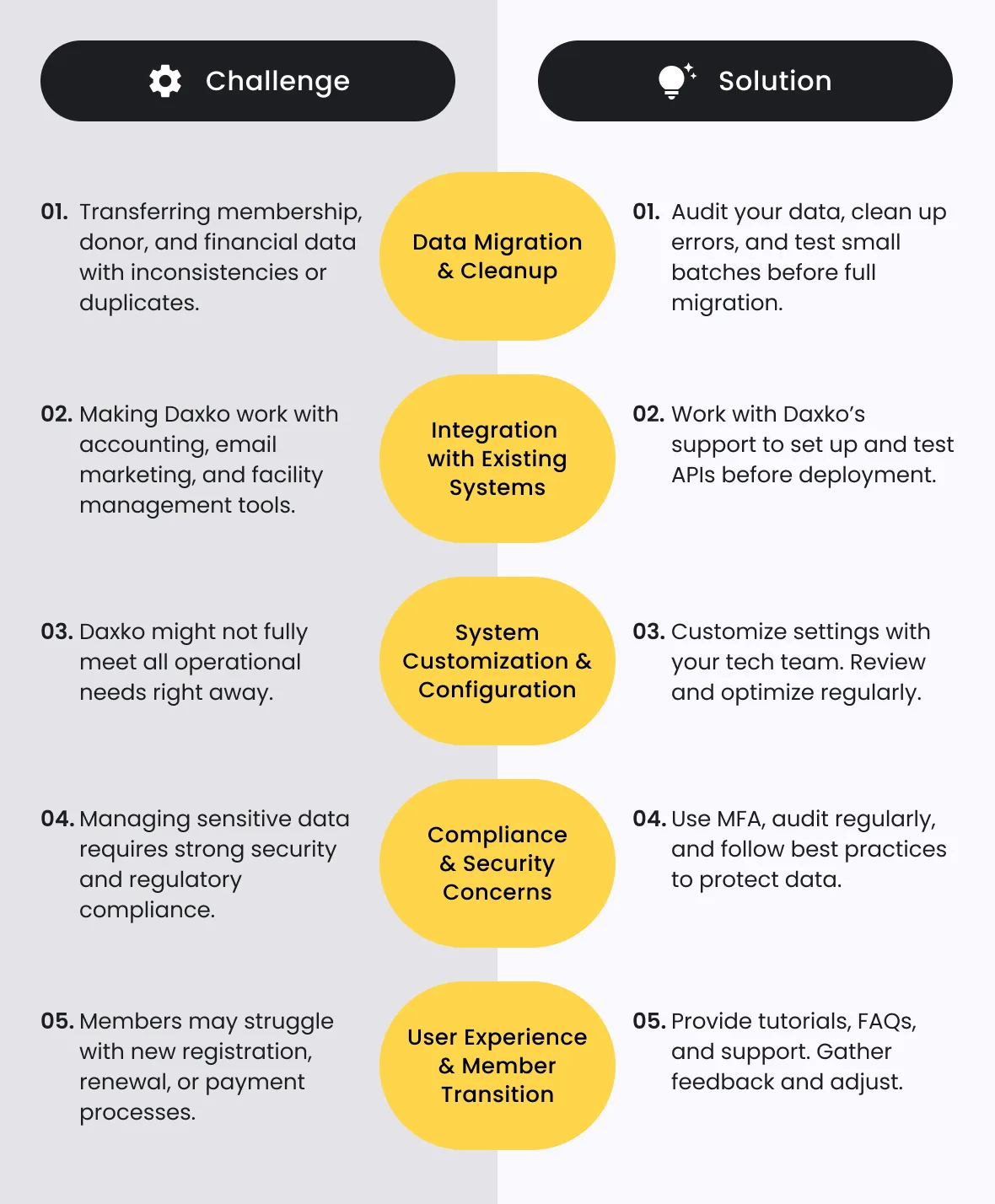 Challenge

Solution

01. Transferring membership, donor, and financial data with inconsistencies or duplicates.

Data Migration & Cleanup

01. Audit your data, clean up errors, and test small batches before full migration.

02. Making Daxko work with accounting, email marketing, and facility management tools.

Integration with Existing Systems

02. Work with Daxko's support to set up and test APIs before deployment.

03. Daxko might not fully meet all operational needs right away.

System Customization & Configuration

03. Customize settings with your tech team. Review and optimize regularly.

04. Managing sensitive data requires strong security and regulatory compliance.

Compliance & Security Concerns

04. Use MFA, audit regularly, and follow best practices to protect data.

05. Members may struggle with new registration, renewal, or payment processes.

User Experience & Member Transition

05. Provide tutorials, FAQs, and support. Gather feedback and adjust.